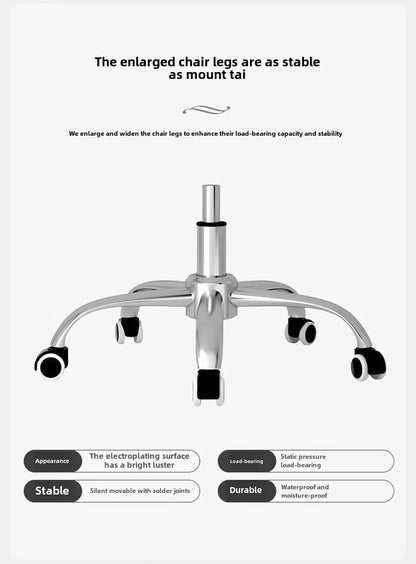 The enlarged chair legs are as stable as mount tai

We enlarge and widen the chair legs to enhance their load-bearing capacity and stability

Appearance
The electroplating surface has a bright luster

Load-bearing
Static pressure load-bearing

Stable
Silent movable with solder joints

Durable
Waterproof and moisture-proof